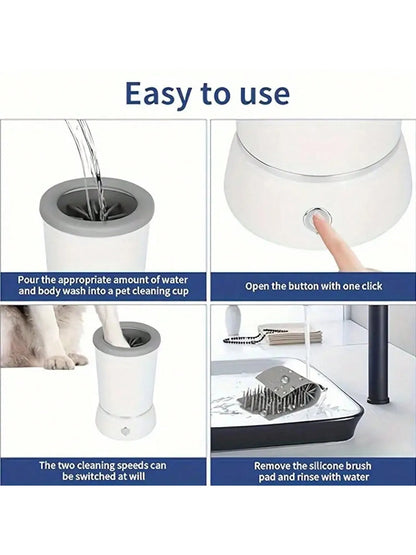 Easy to use

Pour the appropriate amount of water and body wash into a pet cleaning cup

Open the button with one click

The two cleaning speeds can be switched at will

Remove the silicone brush pad and rinse with water