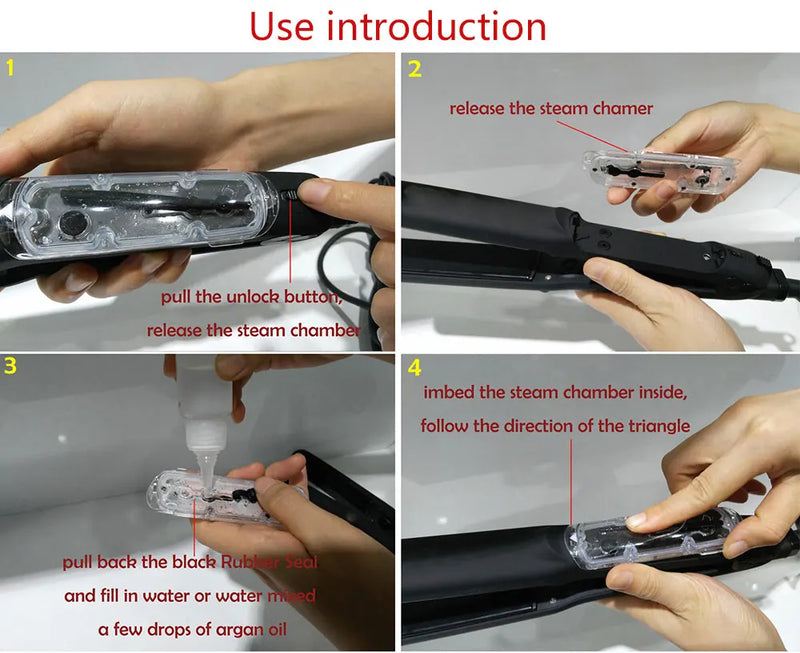 Use introduction

1

pull the unlock button, release the steam chamber

2

release the steam chamer

3

pull back the black Rubber Seal and fill in water or water mixed a few drops of argan oil

4

imbed the steam chamber inside, follow the direction of the triangle