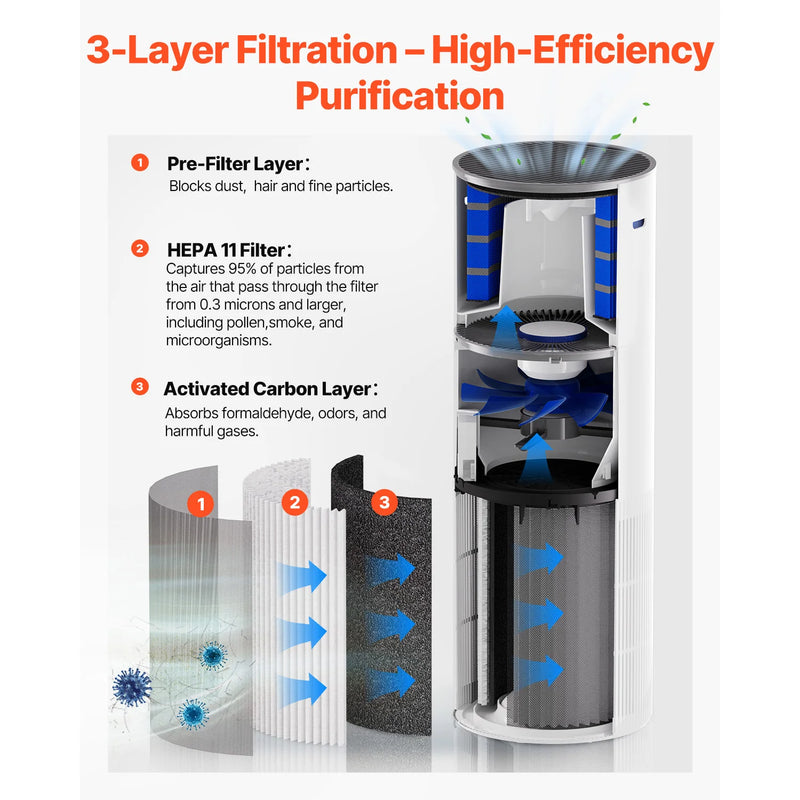 3-Layer Filtration – High-Efficiency Purification

1 Pre-Filter Layer：
Blocks dust, hair and fine particles.

2 HEPA 11 Filter：
Captures 95% of particles from the air that pass through the filter from 0.3 microns and larger, including pollen,smoke, and microorganisms.

3 Activated Carbon Layer：
Absorbs formaldehyde, odors, and harmful gases.

1

2

3