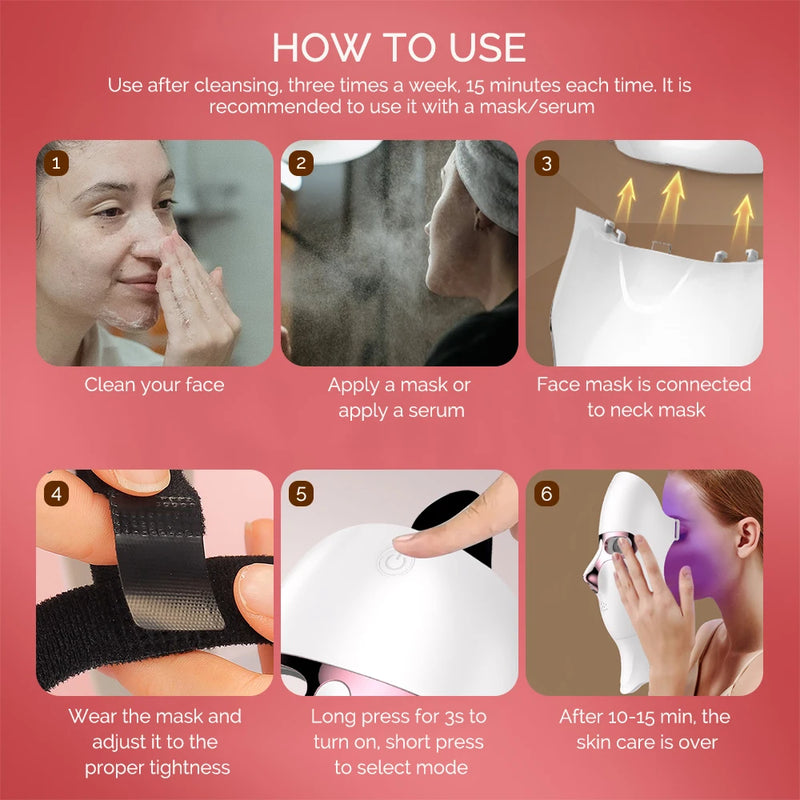 HOW TO USE

Use after cleansing, three times a week, 15 minutes each time. It is recommended to use it with a mask/serum

1

Clean your face

2

Apply a mask or apply a serum

3

Face mask is connected to neck mask

4

Wear the mask and adjust it to the proper tightness

5

Long press for 3s to turn on, short press to select mode

6

After 10-15 min, the skin care is over